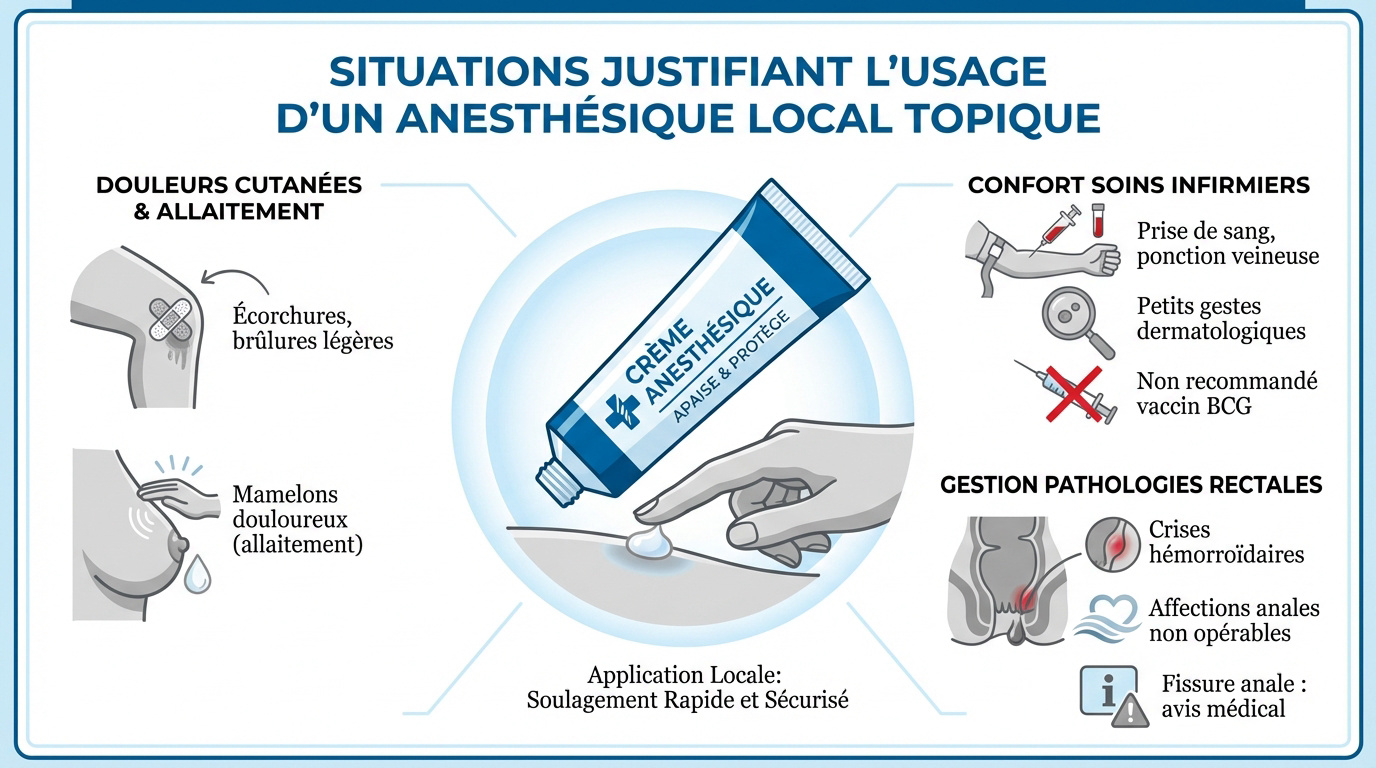 SITUATIONS JUSTIFIANT L'USAGE D'UN ANESTHÉSIQUE LOCAL TOPIQUE

DOULEURS CUTANÉES & ALLAITEMENT

Écorchures, brûlures légères

Mamelons douloureux (allaitement)

CRÈME ANESTHÉSIQUE
APAISE & PROTÈGE

Application Locale:
Soulagement Rapide et Sécurisé

CONFORT SOINS INFIRMIERS

Prise de sang, ponction veineuse

Petits gestes dermatologiques

Non recommandé vaccin BCG

GESTION PATHOLOGIES RECTALES

Crises hémorroïdaires

Affections anales non opérables

Fissure anale : avis médical